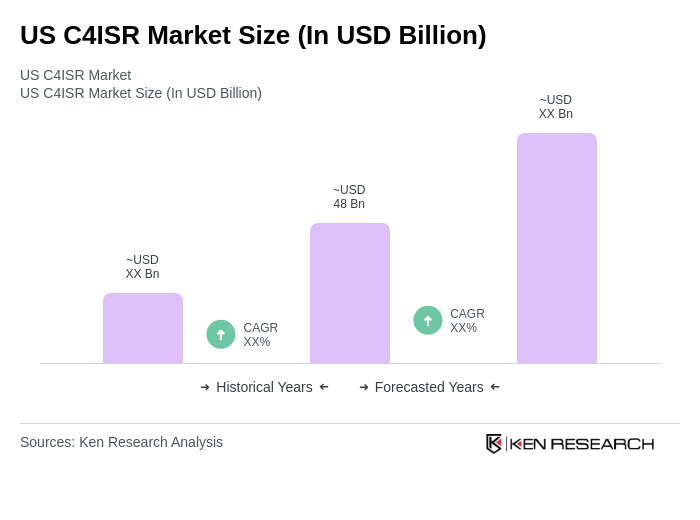 US C4ISR Market Size (In USD Billion)

US C4ISR Market
US C4ISR Market Size (In USD Billion)

~USD
XX Bn

CAGR
XX%

~USD
48 Bn

CAGR
XX%

~USD
XX Bn

→ Historical Years ←

→ Forecasted Years ←

Sources: Ken Research Analysis

KEN RESEARCH